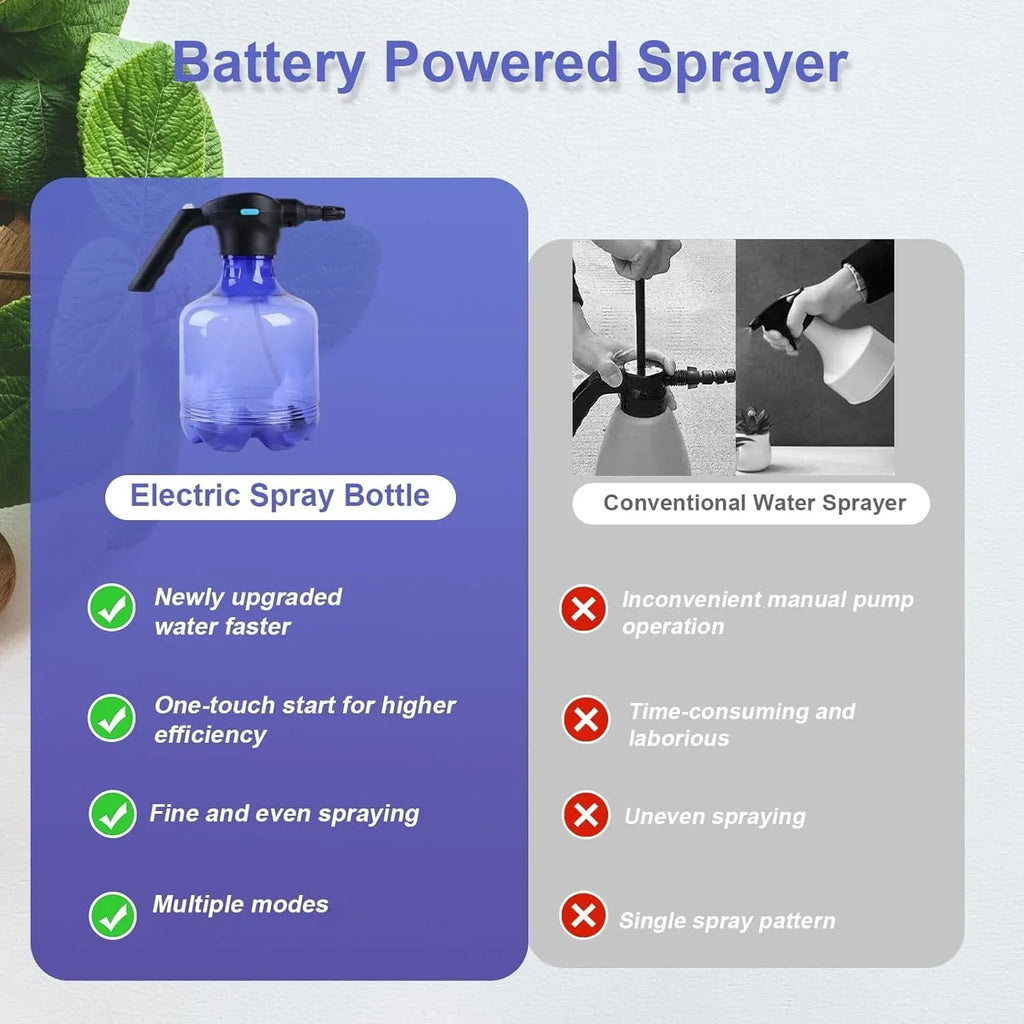 Battery Powered Sprayer

Electric Spray Bottle

Newly upgraded water faster

One-touch start for higher efficiency

Fine and even spraying

Multiple modes

Conventional Water Sprayer

Inconvenient manual pump operation

Time-consuming and laborious

Uneven spraying

Single spray pattern