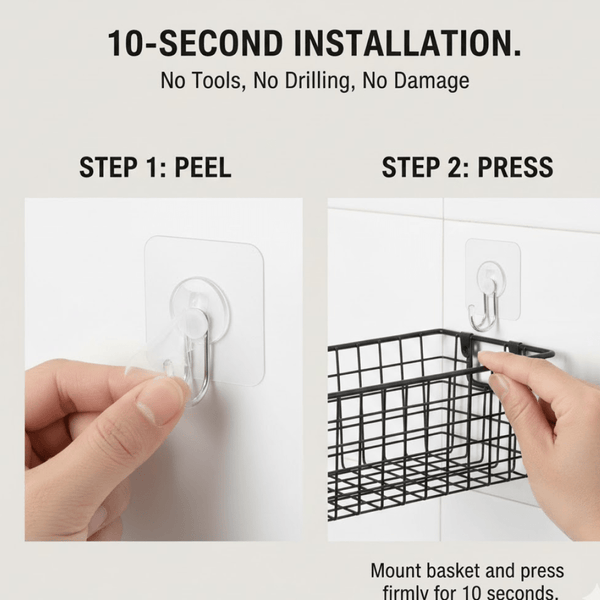 10-SECOND INSTALLATION.
No Tools, No Drilling, No Damage

STEP 1: PEEL

STEP 2: PRESS

Mount basket and press firmly for 10 seconds.